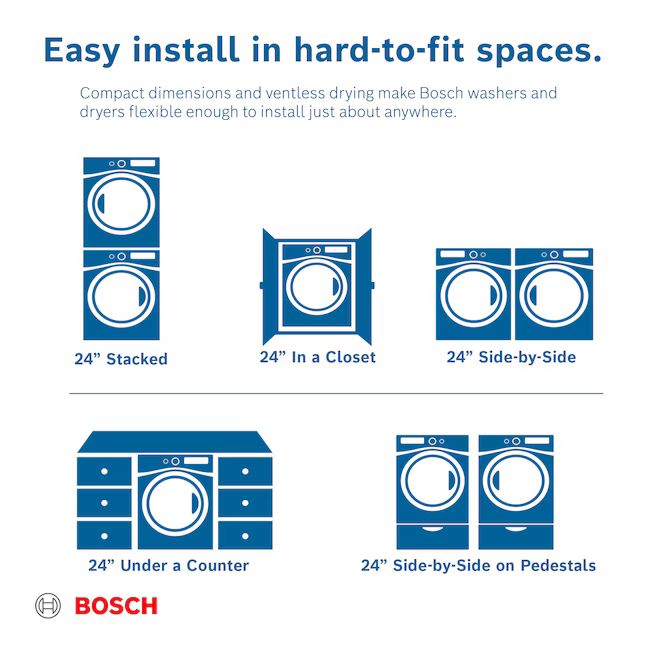 Easy install in hard-to-fit spaces.

Compact dimensions and ventless drying make Bosch washers and dryers flexible enough to install just about anywhere.

24” Stacked

24” In a Closet

24” Side-by-Side

24” Under a Counter

24” Side-by-Side on Pedestals

BOSCH