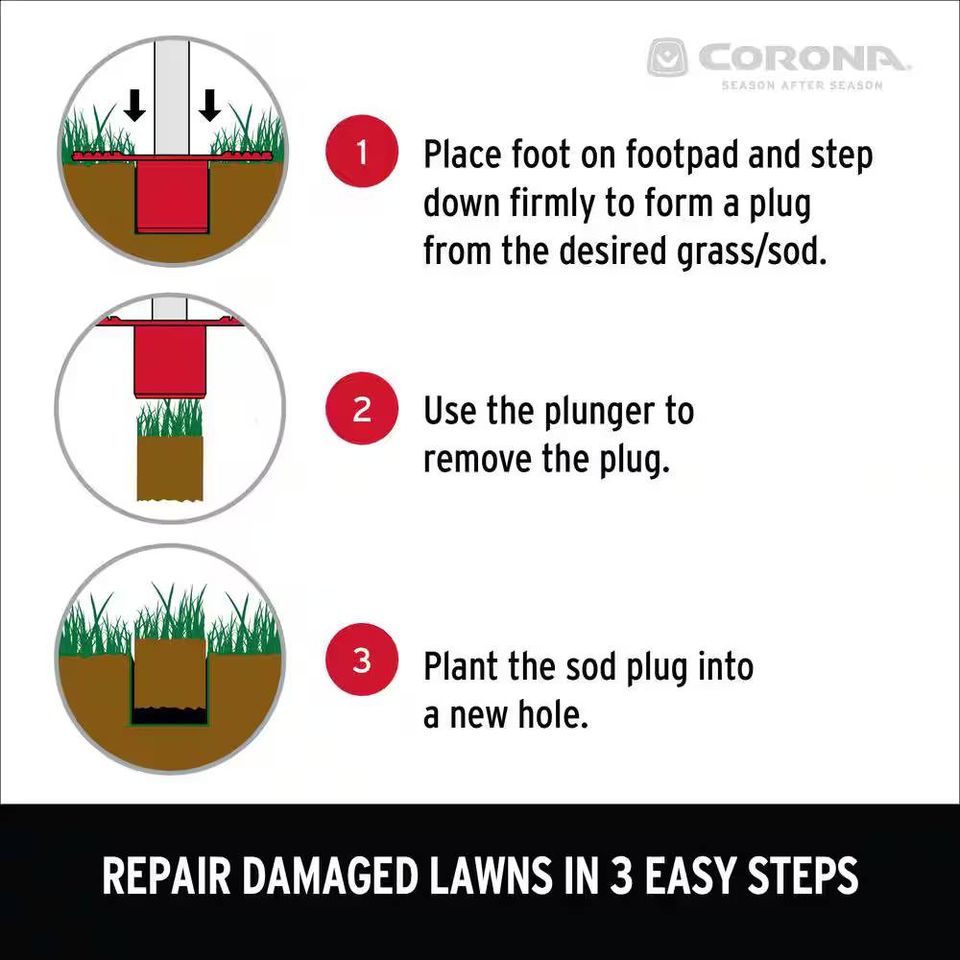 CORONA
SEASON AFTER SEASON

1 Place foot on footpad and step down firmly to form a plug from the desired grass/sod.

2 Use the plunger to remove the plug.

3 Plant the sod plug into a new hole.

REPAIR DAMAGED LAWNS IN 3 EASY STEPS