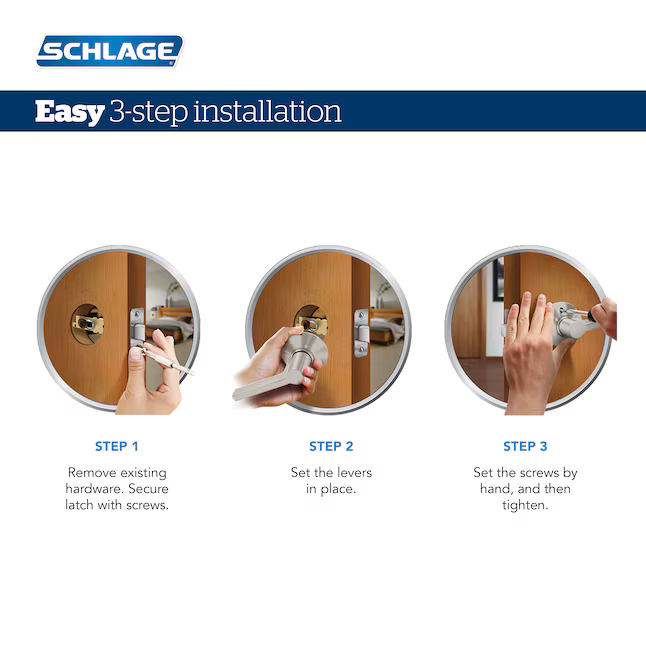 SCHLAGE

Easy 3-step installation

STEP 1

Remove existing hardware. Secure latch with screws.

STEP 2

Set the levers in place.

STEP 3

Set the screws by hand, and then tighten.