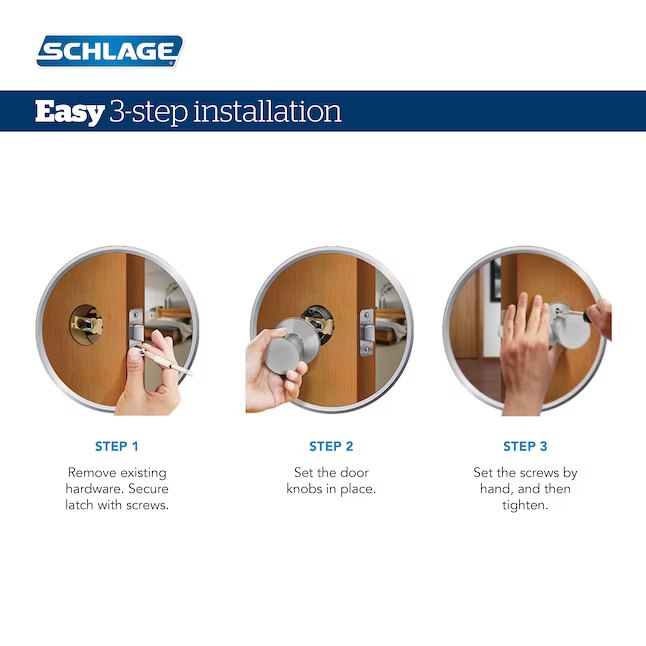 SCHLAGE

Easy 3-step installation

STEP 1

Remove existing hardware. Secure latch with screws.

STEP 2

Set the door knobs in place.

STEP 3

Set the screws by hand, and then tighten.