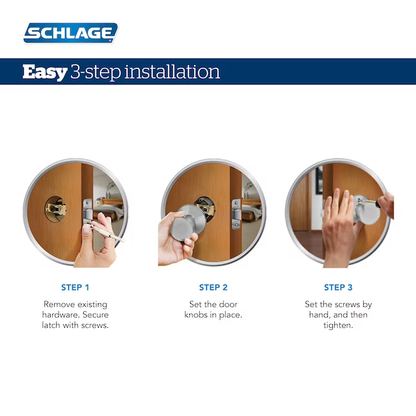 SCHLAGE

Easy 3-step installation

STEP 1

Remove existing hardware. Secure latch with screws.

STEP 2

Set the door knobs in place.

STEP 3

Set the screws by hand, and then tighten.