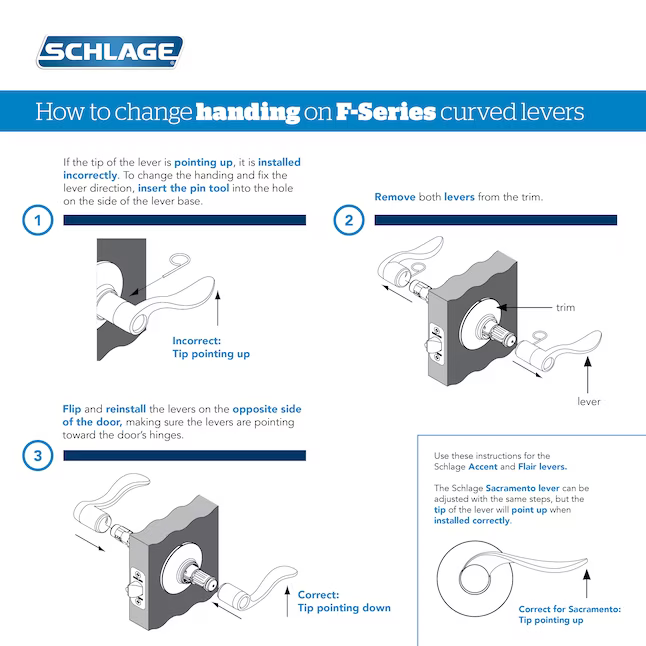 SCHLAGE

How to change handing on F-Series curved levers

If the tip of the lever is pointing up, it is installed incorrectly. To change the handing and fix the lever direction, insert the pin tool into the hole on the side of the lever base.

1

Incorrect: Tip pointing up

Remove both levers from the trim.

2

trim

lever

Flip and reinstall the levers on the opposite side of the door, making sure the levers are pointing toward the door's hinges.

3

Correct: Tip pointing down

Use these instructions for the Schlage Accent and Flair levers.

The Schlage Sacramento lever can be adjusted with the same steps, but the tip of the lever will point up when installed correctly.

Correct for Sacramento: Tip pointing up