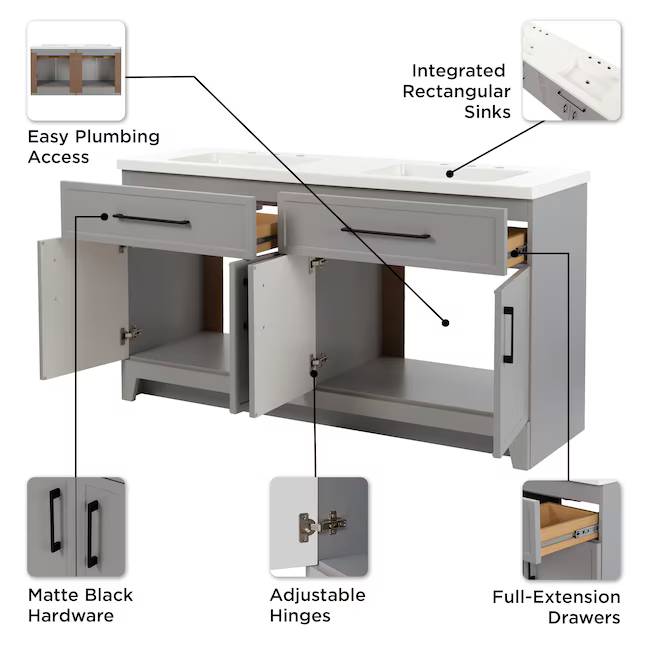 Easy Plumbing Access

Integrated Rectangular Sinks

Matte Black Hardware

Adjustable Hinges

Full-Extension Drawers