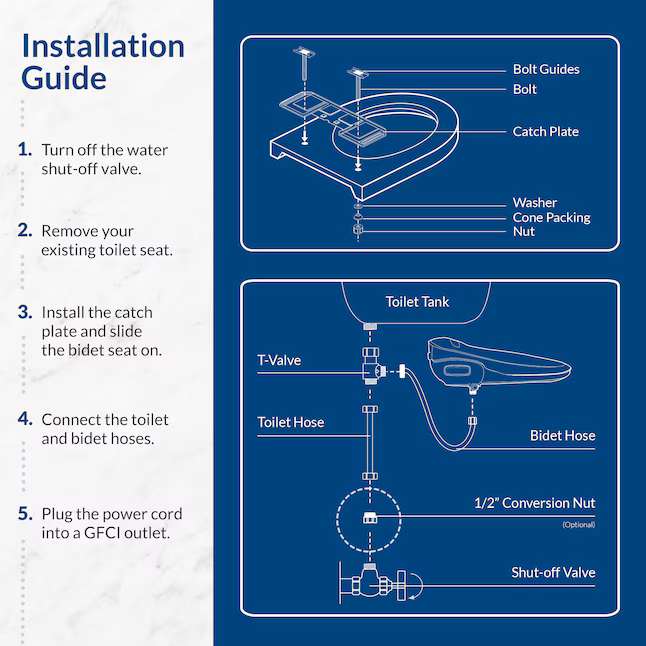 Installation Guide

1. Turn off the water shut-off valve.

2. Remove your existing toilet seat.

3. Install the catch plate and slide the bidet seat on.

4. Connect the toilet and bidet hoses.

5. Plug the power cord into a GFCI outlet.

Bolt Guides
Bolt
Catch Plate
Washer
Cone Packing
Nut

Toilet Tank
T-Valve
Toilet Hose
Bidet Hose
1/2" Conversion Nut
(Optional)
Shut-off Valve