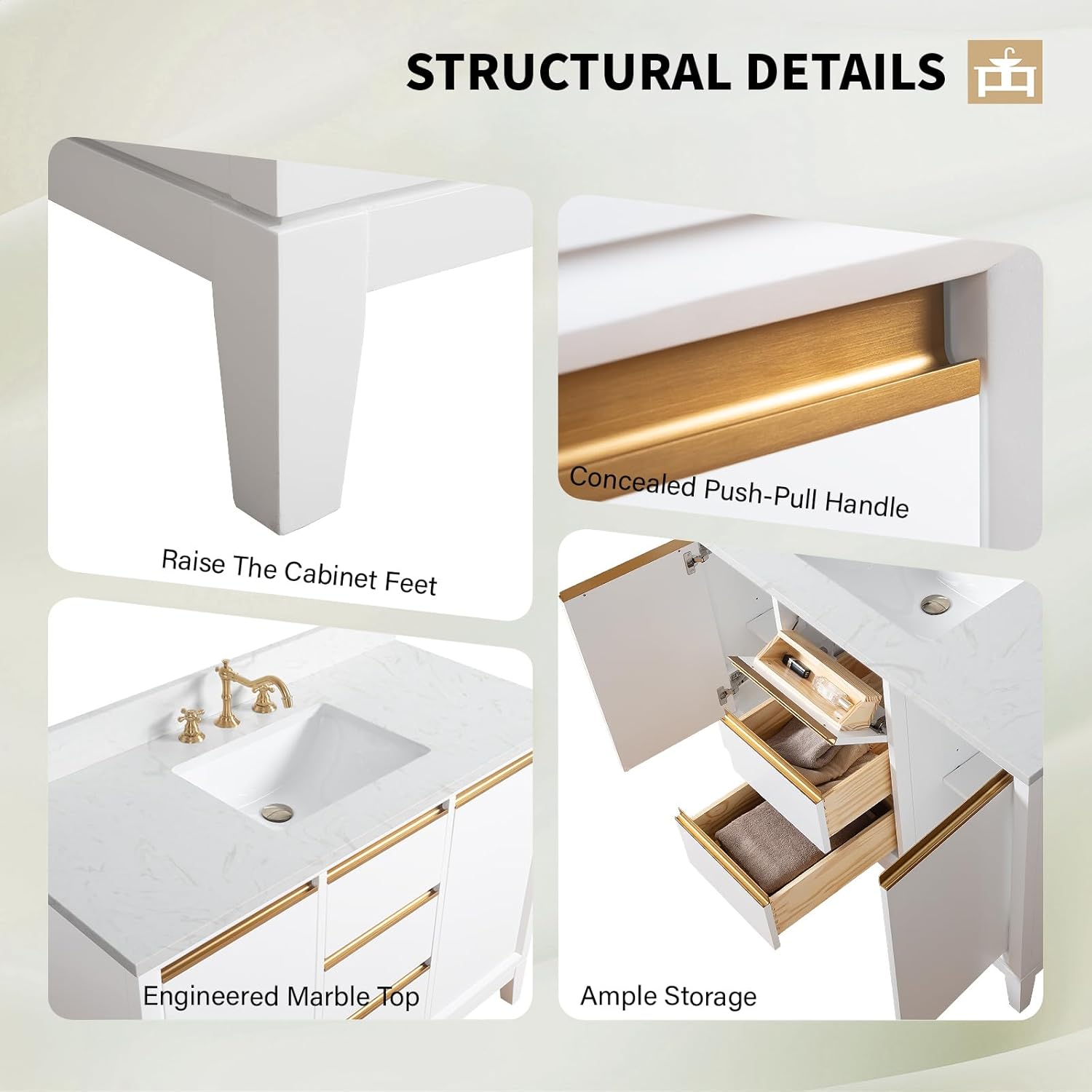 STRUCTURAL DETAILS

Raise The Cabinet Feet

Concealed Push-Pull Handle

Engineered Marble Top

Ample Storage