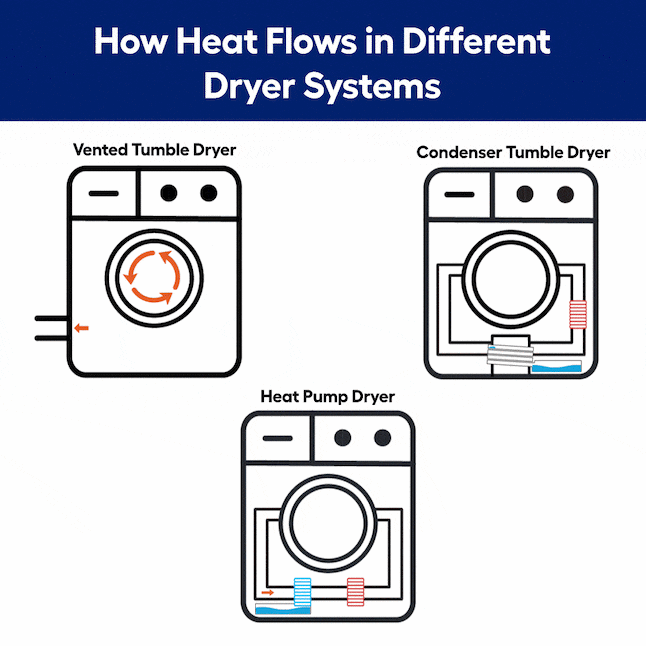 How Heat Flows in Different Dryer Systems

Vented Tumble Dryer

Condenser Tumble Dryer

Heat Pump Dryer