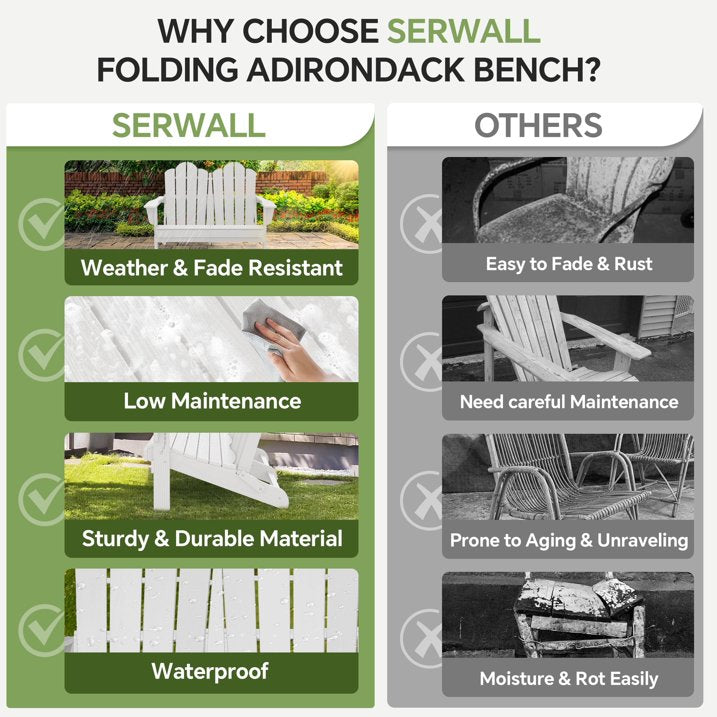 WHY CHOOSE SERWALL FOLDING ADIRONDACK BENCH?

SERWALL

Weather & Fade Resistant

Low Maintenance

Sturdy & Durable Material

Waterproof

OTHERS

Easy to Fade & Rust

Need careful Maintenance

Prone to Aging & Unraveling

Moisture & Rot Easily