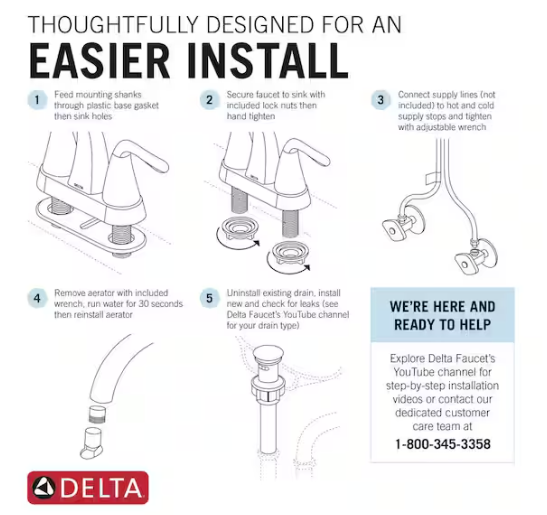 THOUGHTFULLY DESIGNED FOR AN

EASIER INSTALL

1 Feed mounting shanks through plastic base gasket then sink holes

2 Secure faucet to sink with included lock nuts then hand tighten

3 Connect supply lines (not included) to hot and cold supply stops and tighten with adjustable wrench

4 Remove aerator with included wrench, run water for 30 seconds then reinstall aerator

5 Uninstall existing drain, install new and check for leaks (see Delta Faucet's YouTube channel for your drain type)

WE'RE HERE AND READY TO HELP

Explore Delta Faucet's YouTube channel for step-by-step installation videos or contact our dedicated customer care team at

1-800-345-3358

DELTA