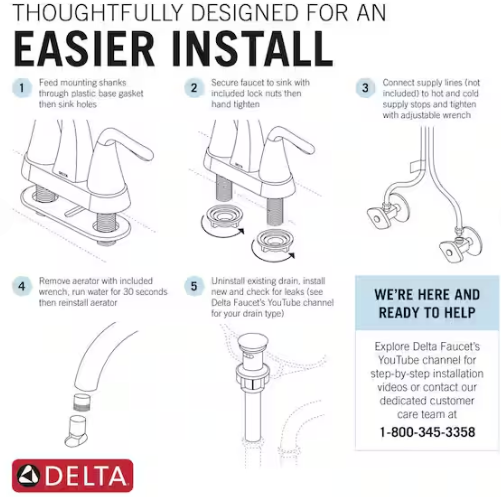 THOUGHTFULLY DESIGNED FOR AN
EASIER INSTALL

1 Feed mounting shanks through plastic base gasket then sink holes

2 Secure faucet to sink with included lock nuts then hand tighten

3 Connect supply lines (not included) to hot and cold supply stops and tighten with adjustable wrench

4 Remove aerator with included wrench, run water for 30 seconds then reinstall aerator

5 Uninstall existing drain, install new and check for leaks (see Delta Faucet's YouTube channel for your drain type)

WE'RE HERE AND READY TO HELP

Explore Delta Faucet's YouTube channel for step-by-step installation videos or contact our dedicated customer care team at
1-800-345-3358

DELTA