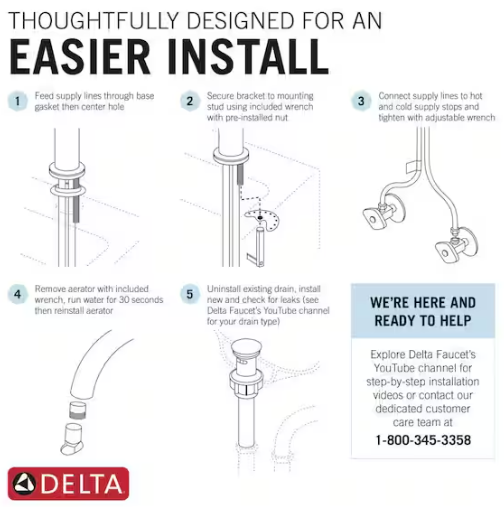 THOUGHTFULLY DESIGNED FOR AN
EASIER INSTALL

1 Feed supply lines through base gasket then center hole

2 Secure bracket to mounting stud using included wrench with pre-installed nut

3 Connect supply lines to hot and cold supply stops and tighten with adjustable wrench

4 Remove aerator with included wrench, run water for 30 seconds then reinstall aerator

5 Uninstall existing drain, install new and check for leaks (see Delta Faucet's YouTube channel for your drain type)

WE'RE HERE AND READY TO HELP

Explore Delta Faucet's YouTube channel for step-by-step installation videos or contact our dedicated customer care team at
1-800-345-3358

DELTA