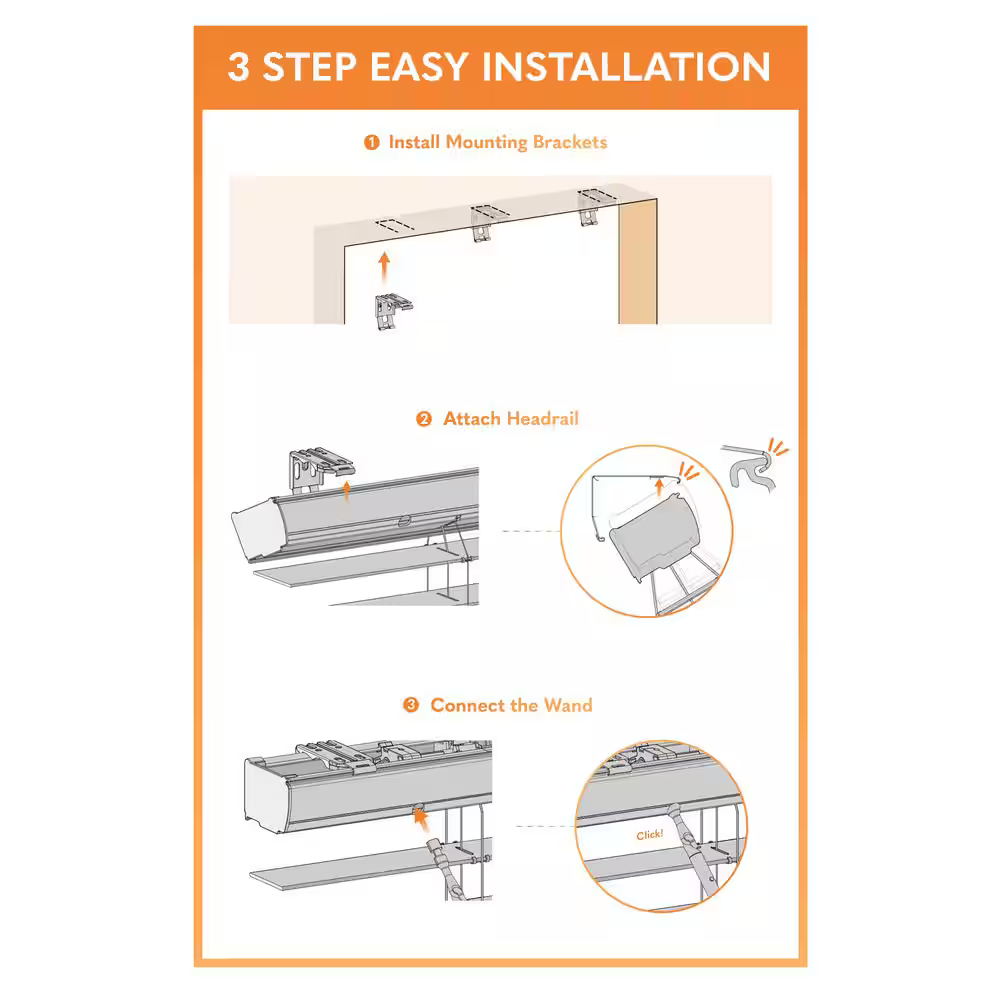 3 STEP EASY INSTALLATION

❶ Install Mounting Brackets

❷ Attach Headrail

❸ Connect the Wand

Click!